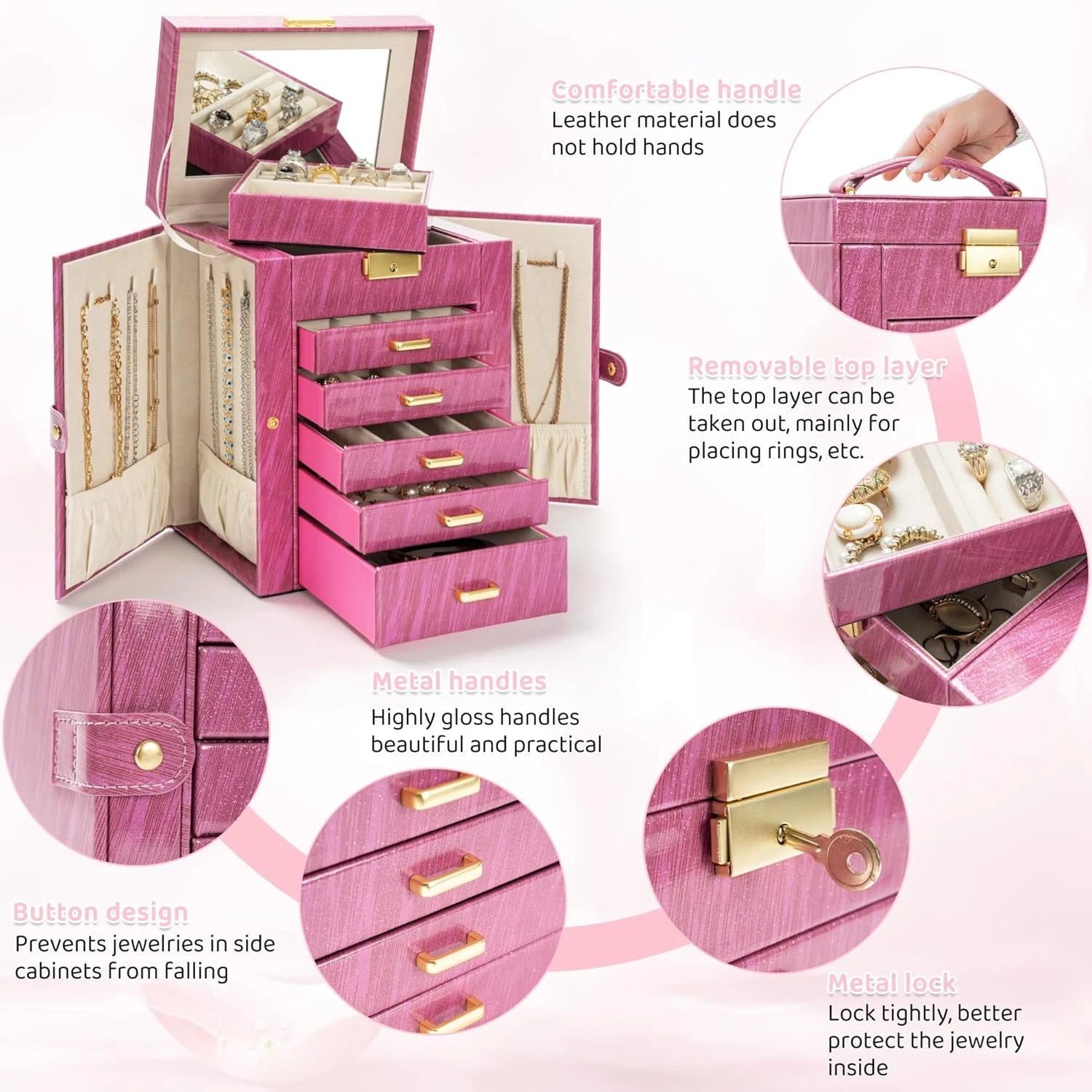 Comfortable handle
Leather material does not hold hands

Removable top layer
The top layer can be taken out, mainly for placing rings, etc.

Metal handles
Highly gloss handles beautiful and practical

Button design
Prevents jewelries in side cabinets from falling

Metal lock
Lock tightly, better protect the jewelry inside